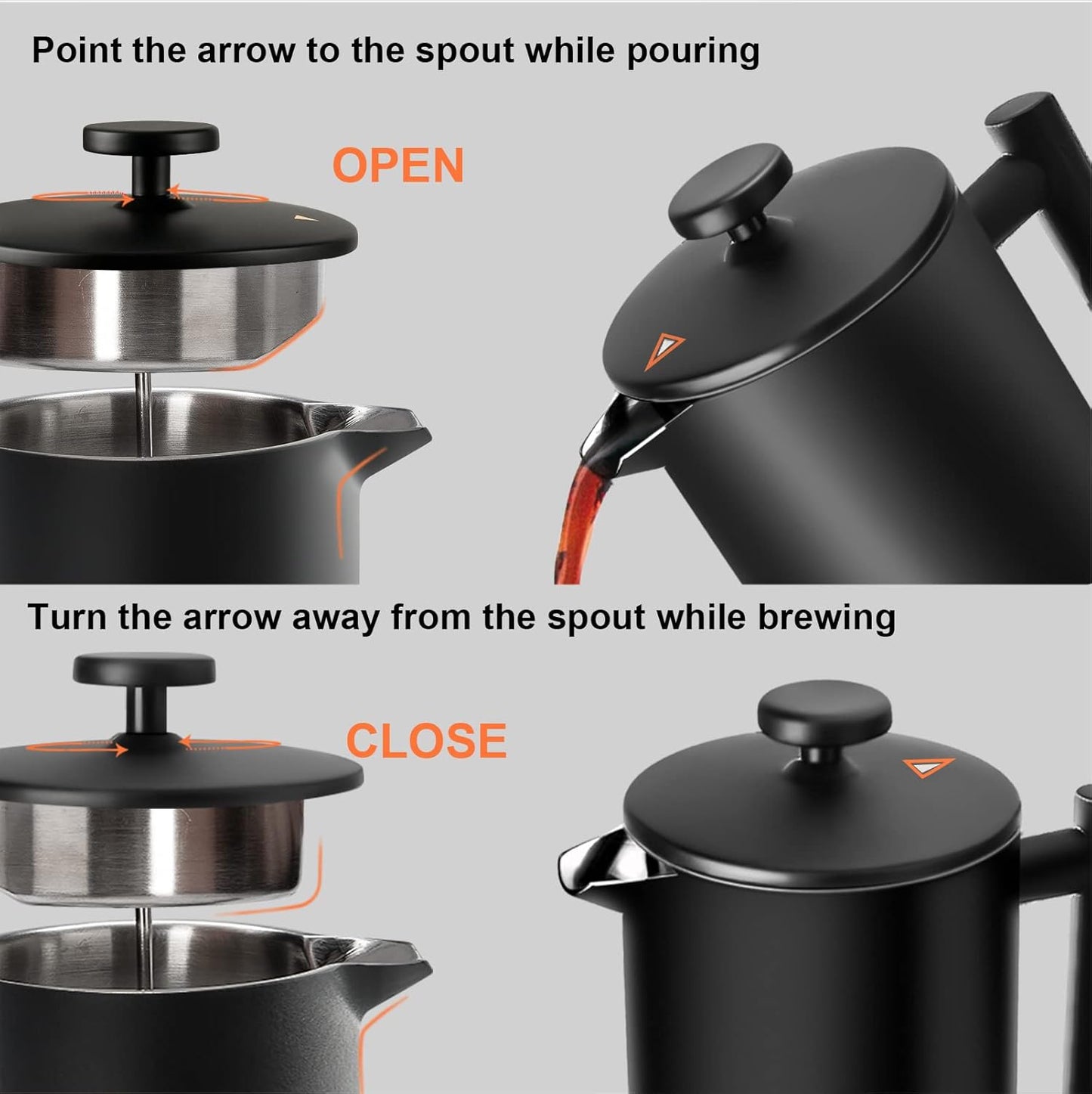 Point the arrow to the spout while pouring

OPEN

Turn the arrow away from the spout while brewing

CLOSE