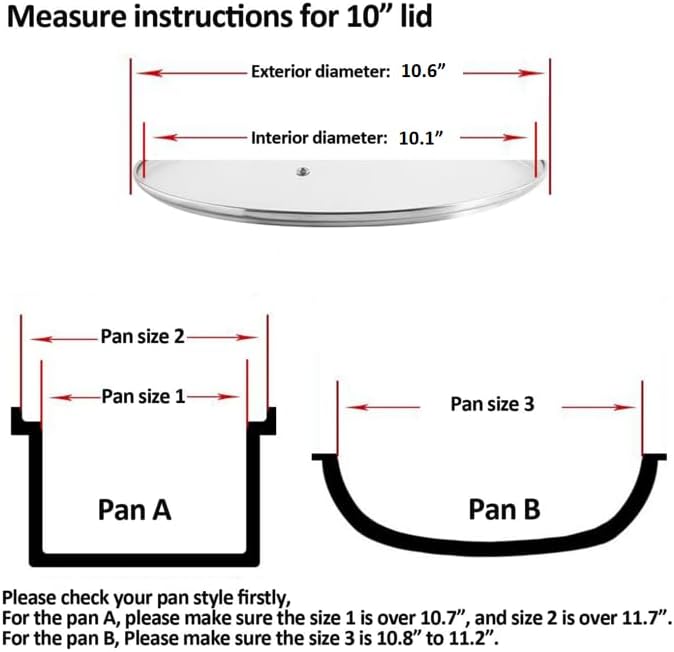 Measure instructions for 10” lid

Exterior diameter: 10.6”

Interior diameter: 10.1”

Pan size 2

Pan size 1

Pan A

Pan size 3

Pan B

Please check your pan style firstly,
For the pan A, please make sure the size 1 is over 10.7”, and size 2 is over 11.7”.
For the pan B, Please make sure the size 3 is 10.8” to 11.2”.