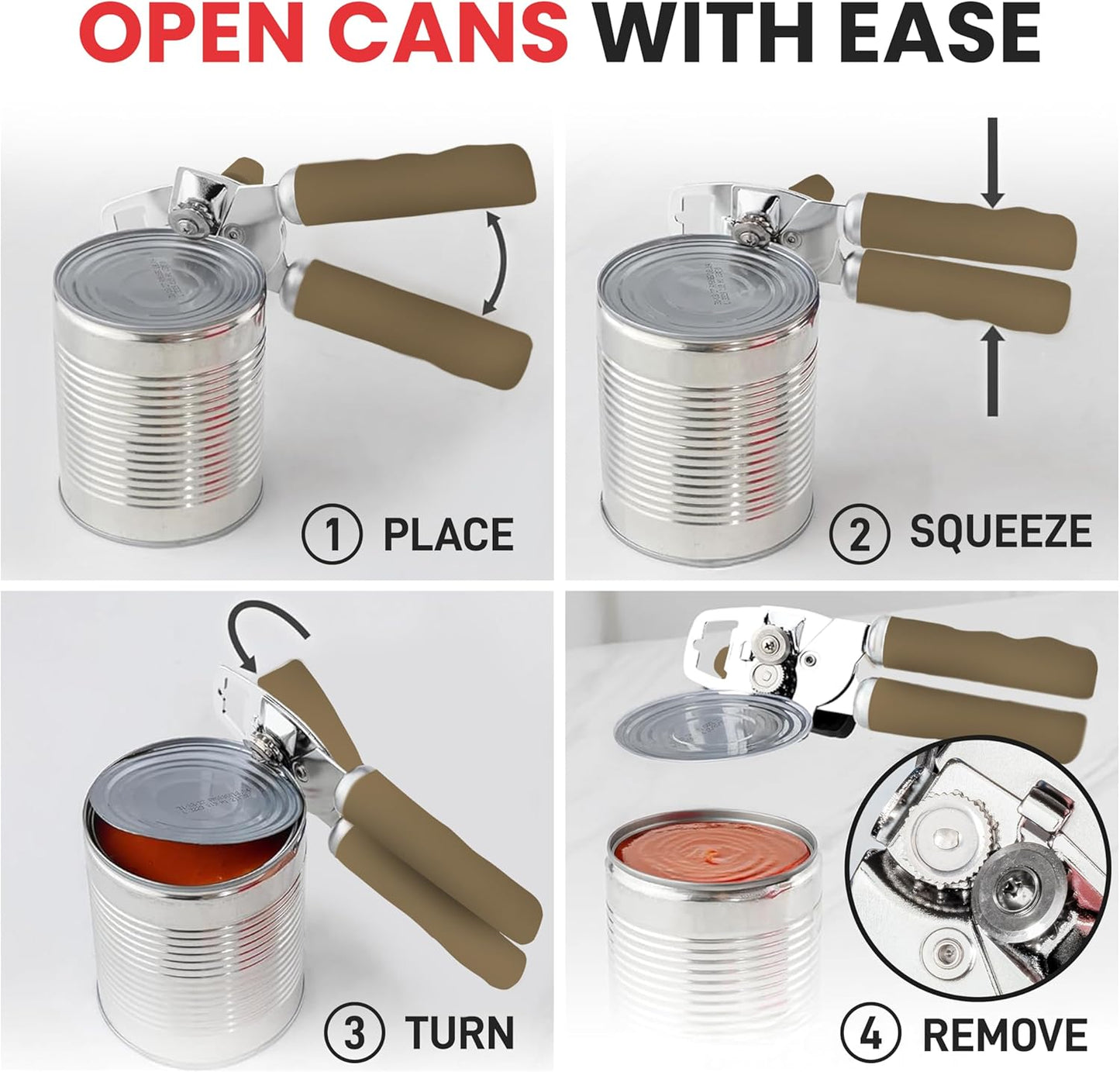 OPEN CANS WITH EASE

1 PLACE

2 SQUEEZE

3 TURN

4 REMOVE