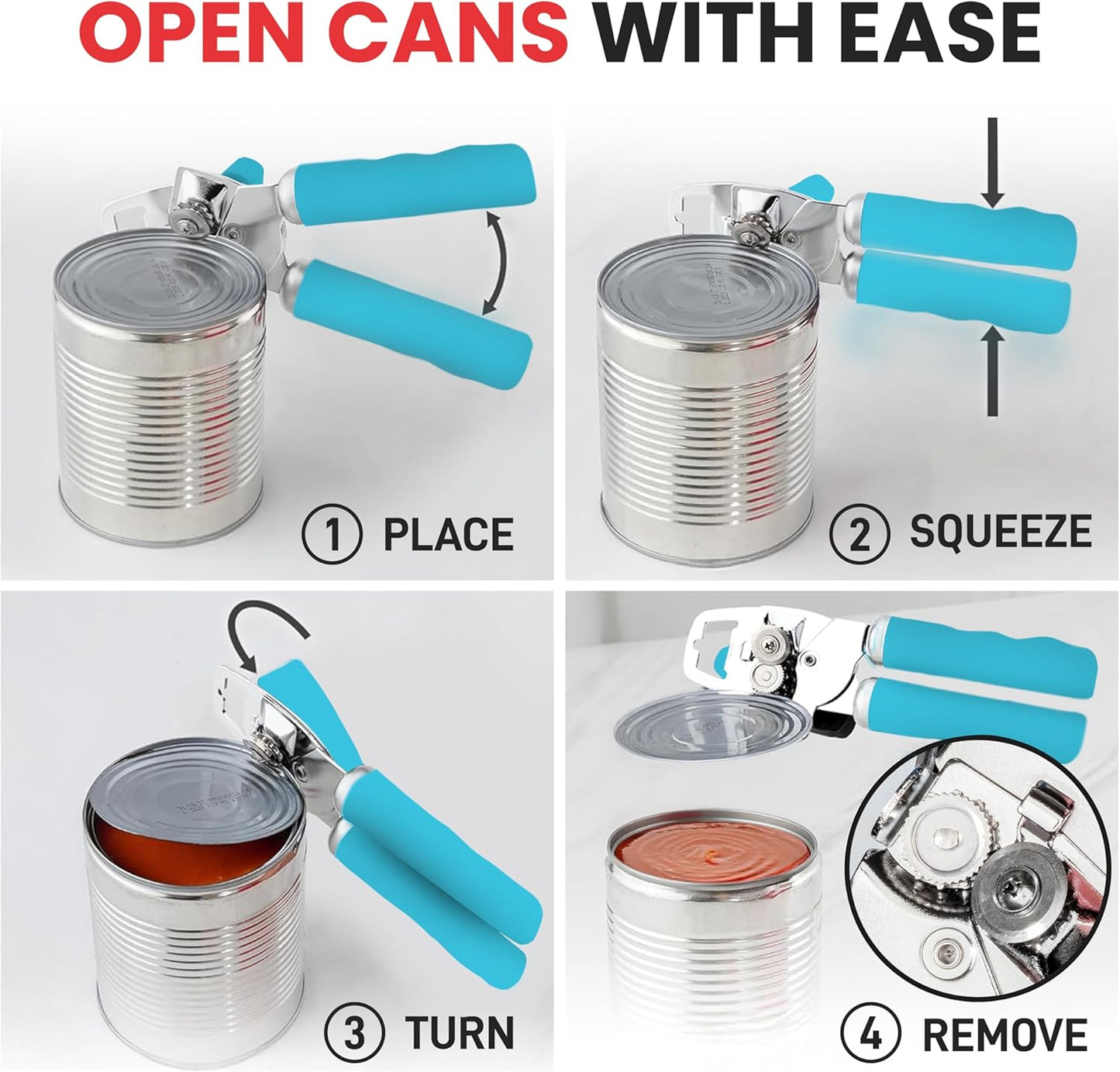 OPEN CANS WITH EASE

1 PLACE

2 SQUEEZE

3 TURN

4 REMOVE