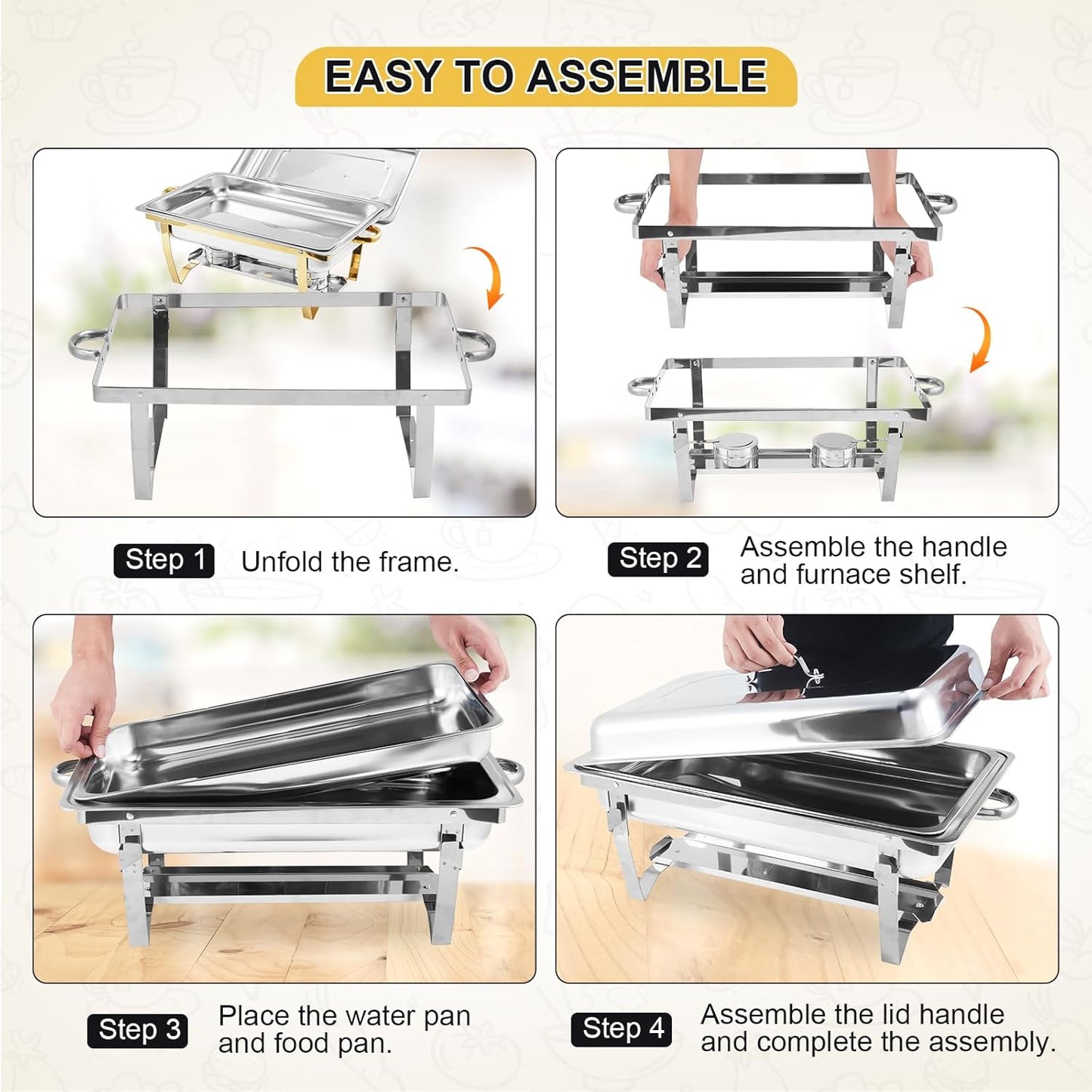 EASY TO ASSEMBLE

Step 1 Unfold the frame.

Step 2 Assemble the handle and furnace shelf.

Step 3 Place the water pan and food pan.

Step 4 Assemble the lid handle and complete the assembly.